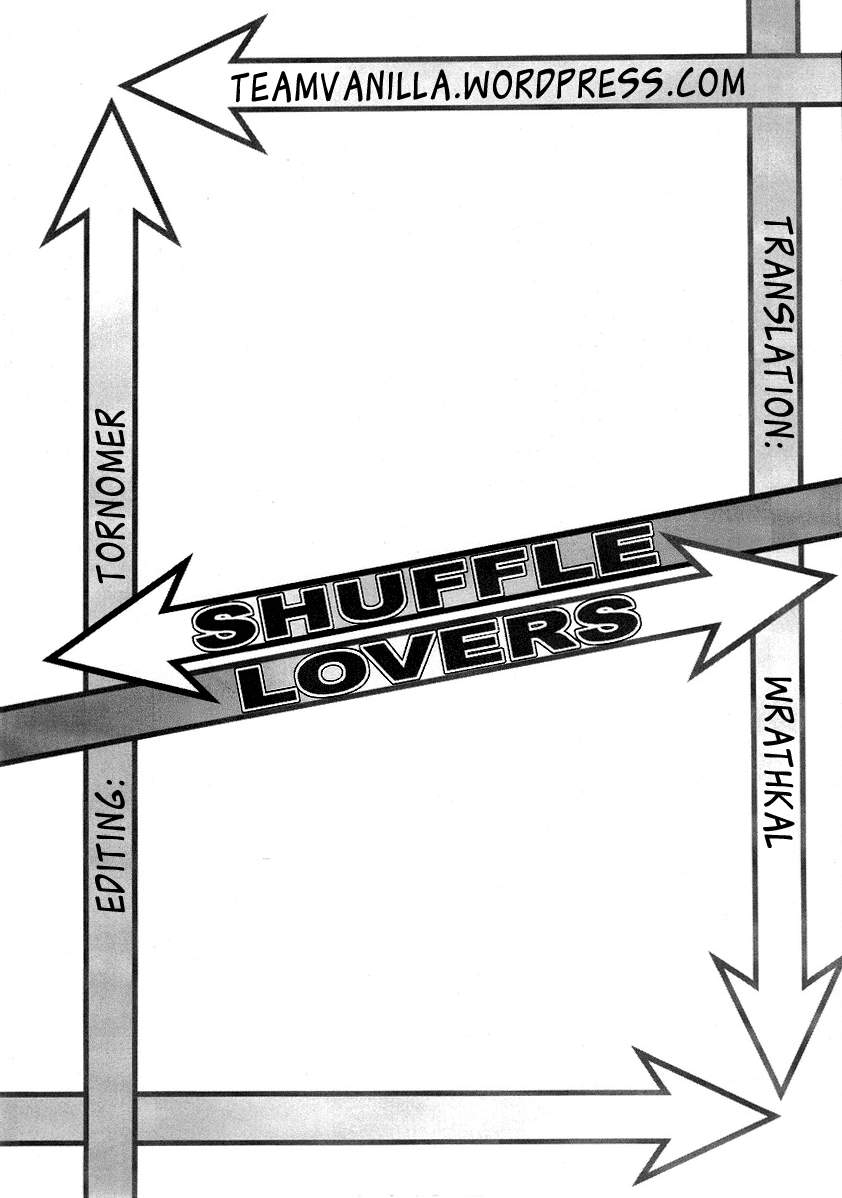 TEAMVANILLA.WORDPRESS.COM

TRANSLATION:
WRATHKAL

SHUFFLE
LOVERS

EDITING:
TORNOMER