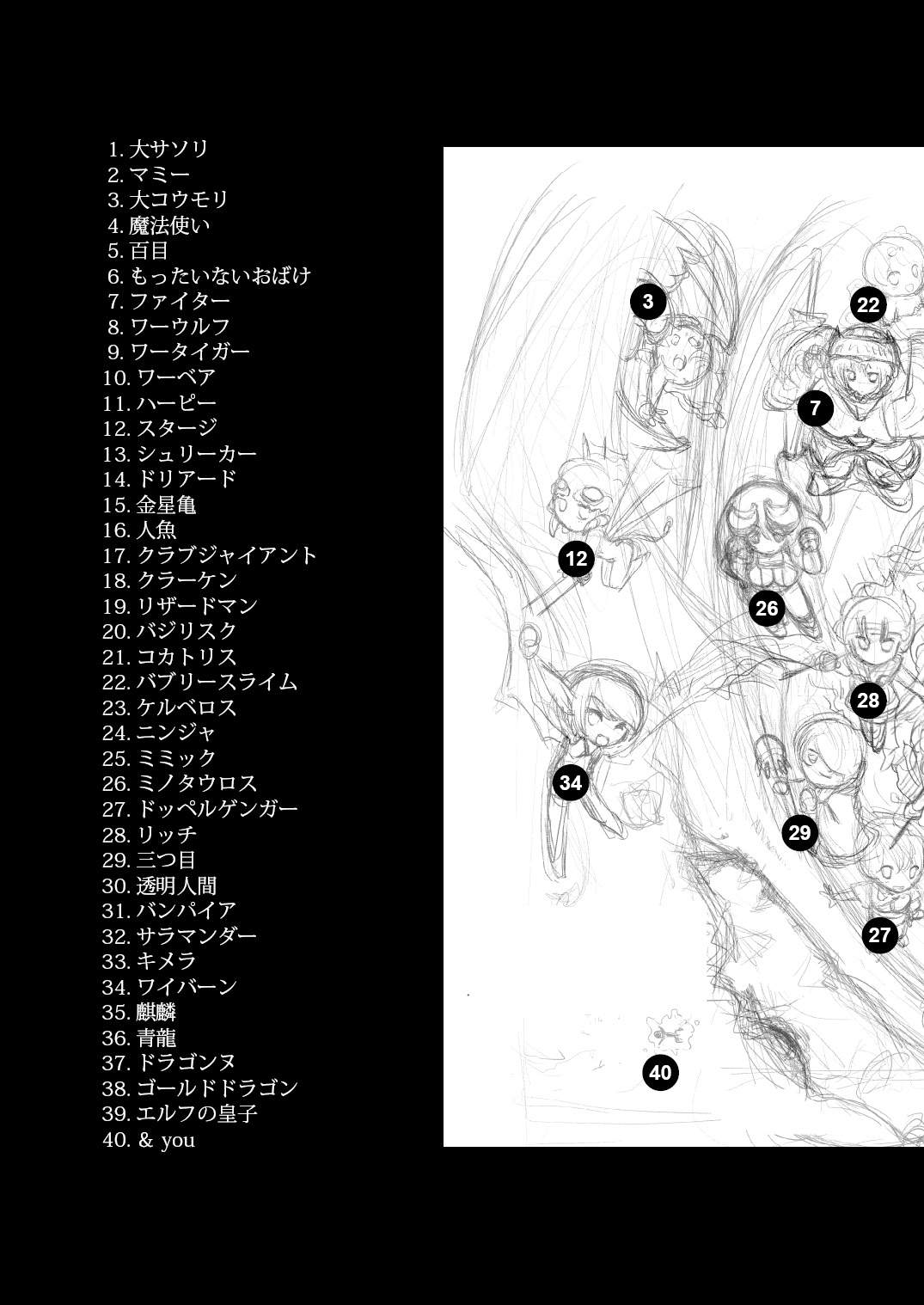 1. 大サソリ
2. マミー
3. 大コウモリ
4. 魔法使い
5. 百目
6. もったいないおばけ
7. ファイター
8. ワーウルフ
9. ワータイガー
10. ワーベア
11. ハーピー
12. スタージ
13. シュリーカー
14. ドリアード
15. 金星亀
16. 人魚
17. クラブジャイアント
18. クラーケン
19. リザードマン
20. バジリスク
21. コカトリス
22. バブリースライム
23. ケルベロス
24. ニンジャ
25. ミミック
26. ミノタウロス
27. ドッペルゲンガー
28. リッチ
29. 三つ目
30. 透明人間
31. バンパイア
32. サラマンダー
33. キメラ
34. ワイバーン
35. 麒麟
36. 青龍
37. ドラゴンヌ
38. ゴールドドラゴン
39. エルフの皇子
40. & you

3
22
7
12
26
28
34
29
27
40