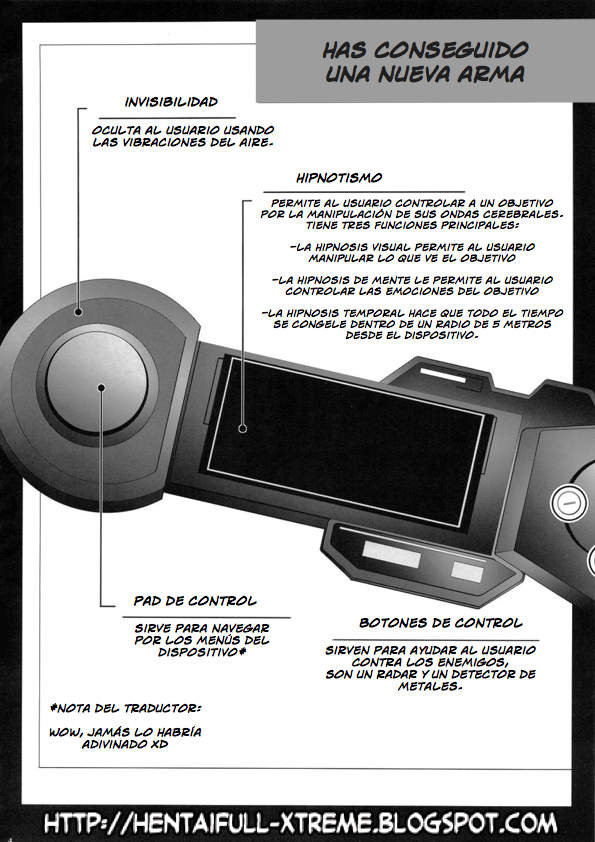 HAS CONSEGUIDO UNA NUEVA ARMA

INVISIBILIDAD

OCULTA AL USUARIO USANDO LAS VIBRACIONES DEL AIRE.

HIPNOTISMO

PERMITE AL USUARIO CONTROLAR A UN OBJETIVO POR LA MANIPULACIÓN DE SUS ONDAS CEREBRALES. TIENE TRES FUNCIONES PRINCIPALES:

-LA HIPNOSIS VISUAL PERMITE AL USUARIO MANIPULAR LO QUE VE EL OBJETIVO

-LA HIPNOSIS DE MENTE LE PERMITE AL USUARIO CONTROLAR LAS EMOCIONES DEL OBJETIVO

-LA HIPNOSIS TEMPORAL HACE QUE TODO EL TIEMPO SE CONGELE DENTRO DE UN RADIO DE 5 METROS DESDE EL DISPOSITIVO.

PAD DE CONTROL

SIRVE PARA NAVEGAR POR LOS MENÚS DEL DISPOSITIVO*

BOTONES DE CONTROL

SIRVEN PARA AYUDAR AL USUARIO CONTRA LOS ENEMIGOS, SON UN RADAR Y UN DETECTOR DE METALES.

*NOTA DEL TRADUCTOR:

WOW, JAMÁS LO HABRÍA ADIVINADO XD

HTTP://HENTAIFULL-XTREME.BLOGSPOT.COM