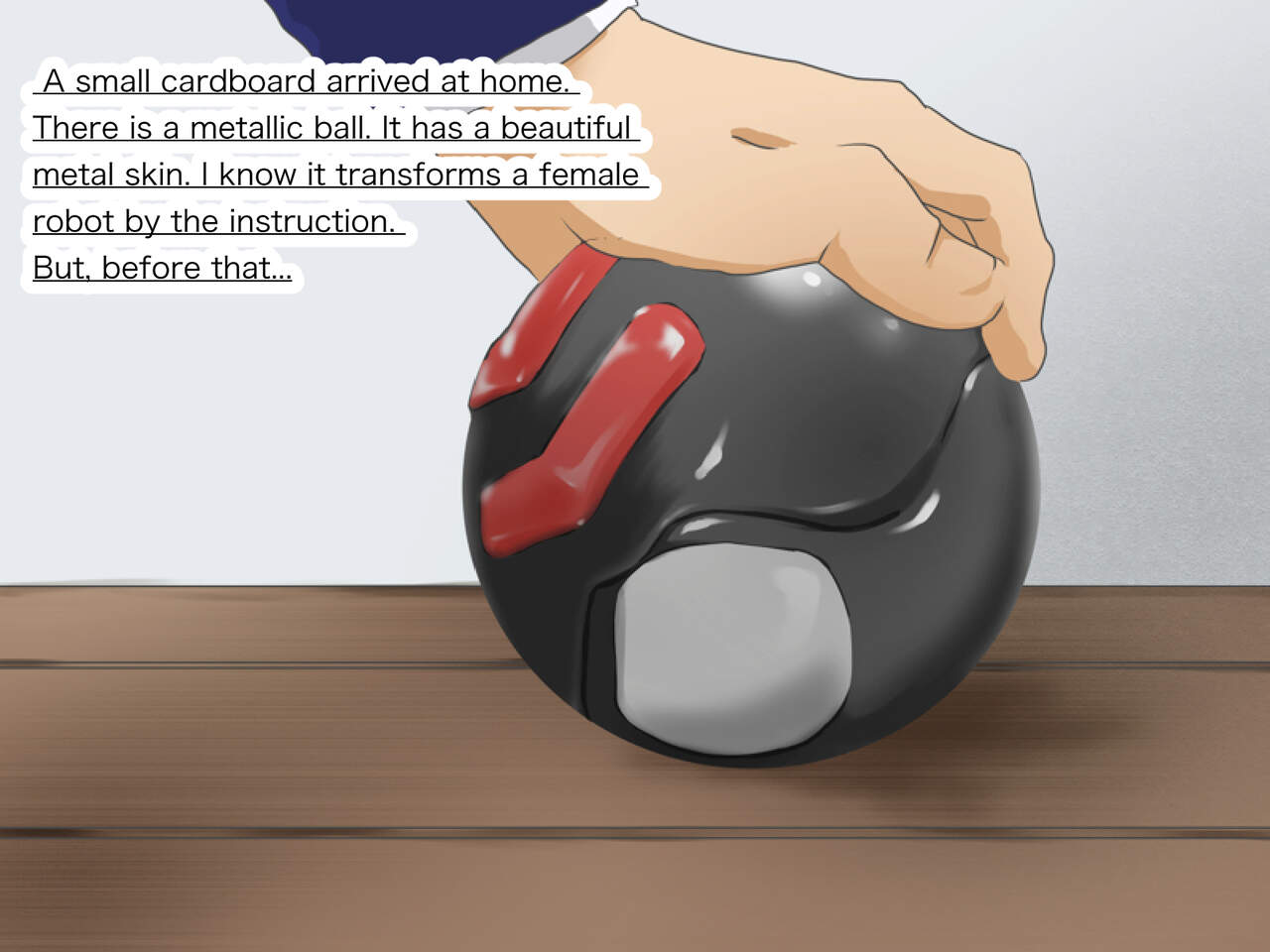 A small cardboard arrived at home.
There is a metallic ball. It has a beautiful metal skin. I know it transforms a female robot by the instruction.
But, before that...