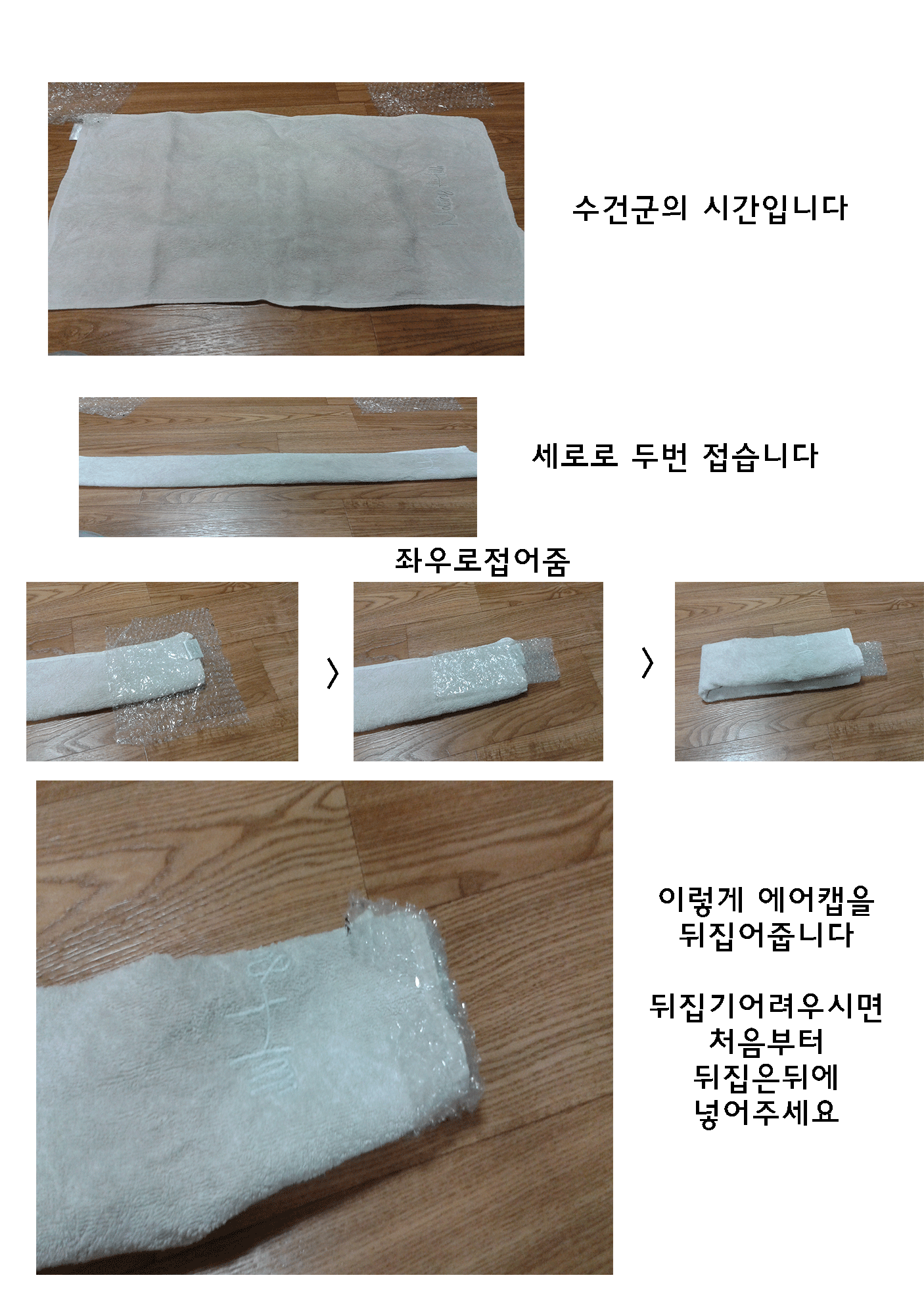 수건군의 시간입니다

세로로 두번 접습니다

좌우로접어줌

〉

〉

이렇게 에어캡을 뒤집어줍니다

뒤집기어려우시면 처음부터 뒤집은뒤에 넣어주세요